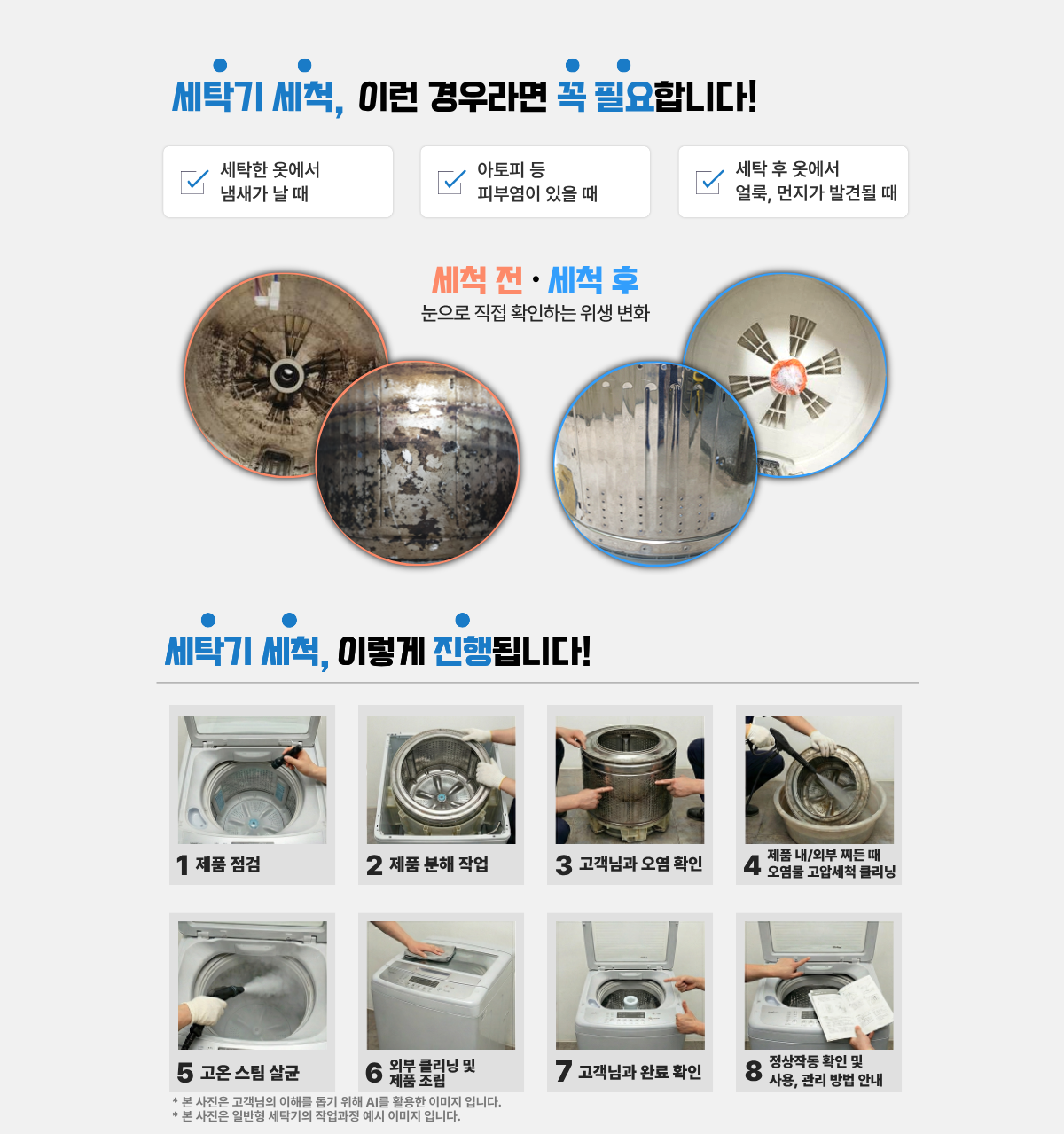 세탁기 세척, 이런 경우라면 꼭 필요합니다!

세탁한 옷에서 냄새가 날 때

아토피 등 피부염이 있을 때

세탁 후 옷에서 얼룩, 먼지가 발견될 때

세척 전 · 세척 후

눈으로 직접 확인하는 위생 변화

세탁기 세척, 이렇게 진행됩니다!

1 제품 점검

2 제품 분해 작업

3 고객님과 오염 확인

4 제품 내/외부 찌든 때 오염물 고압세척 클리닝

5 고온 스팀 살균

6 외부 클리닝 및 제품 조립

7 고객님과 완료 확인

8 정상작동 확인 및 사용, 관리 방법 안내

* 본 사진은 고객님의 이해를 돕기 위해 AI를 활용한 이미지 입니다.
* 본 사진은 일반형 세탁기의 작업과정 예시 이미지 입니다.