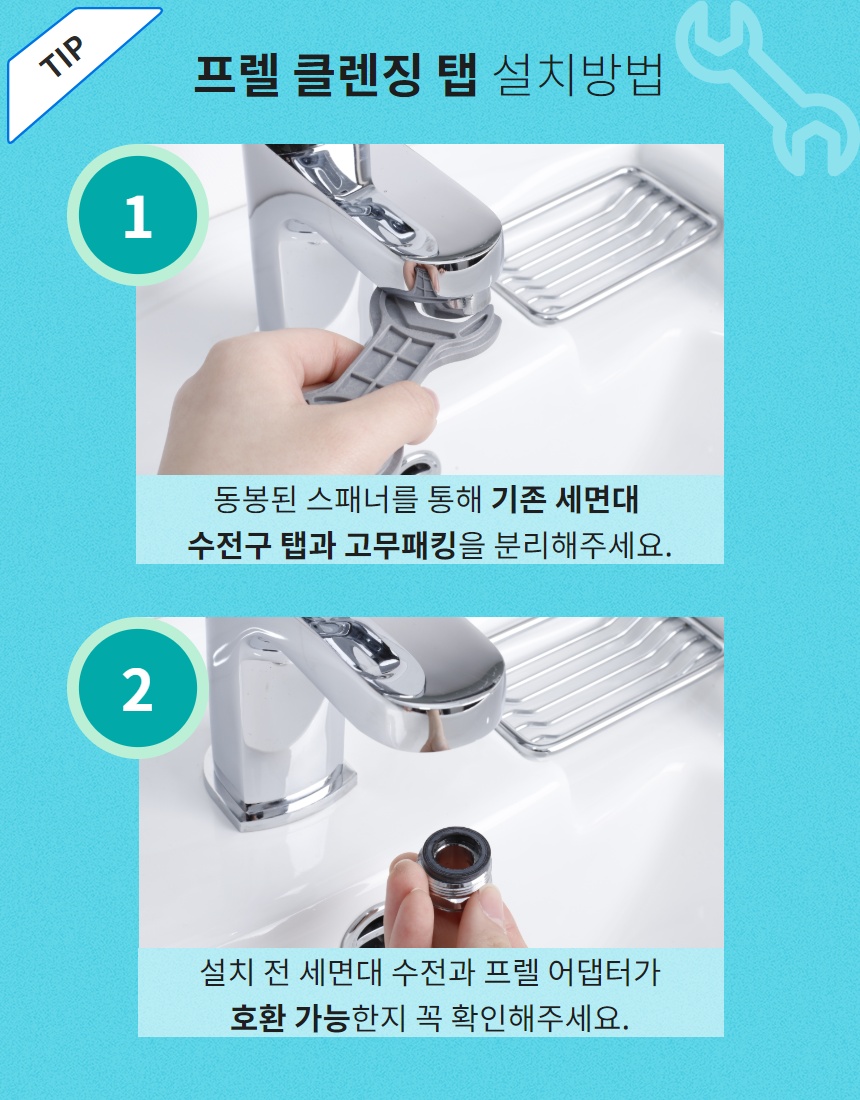 TIP

프렐 클렌징 탭 설치방법

1

동봉된 스패너를 통해 기존 세면대 수전구 탭과 고무패킹을 분리해주세요.

2

설치 전 세면대 수전과 프렐 어댑터가 호환 가능한지 꼭 확인해주세요.